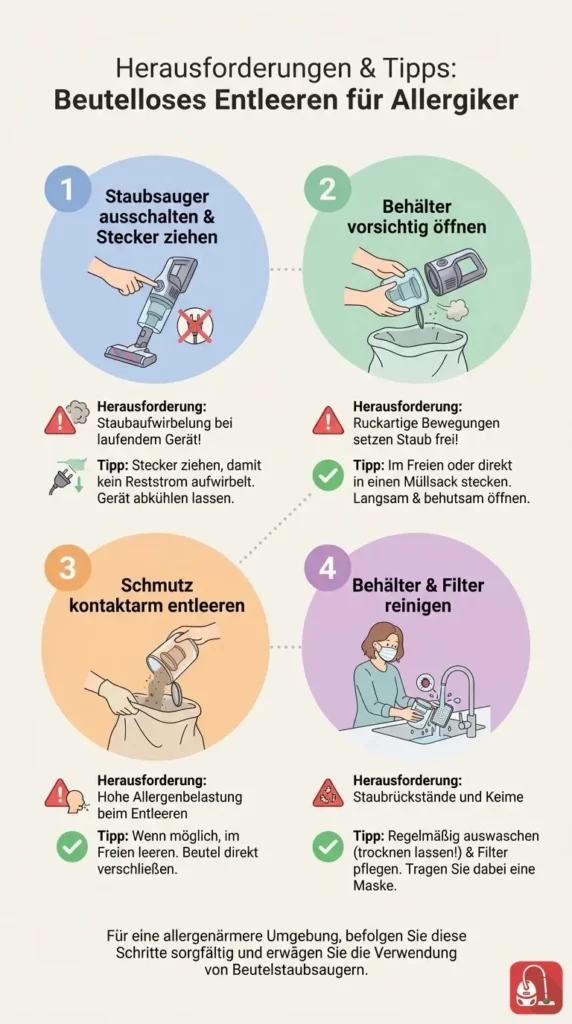 Herausforderungen & Tipps:
Beutelloses Entleeren für Allergiker

1
Staubsauger ausschalten & Stecker ziehen

Herausforderung:
Staubaufwirbelung bei laufendem Gerät!

Tipp: Stecker ziehen, damit kein Reststrom aufwirbelt. Gerät abkühlen lassen.

2
Behälter vorsichtig öffnen

Herausforderung:
Ruckartige Bewegungen setzen Staub frei!

Tipp: Im Freien oder direkt in einen Müllsack stecken. Langsam & behutsam öffnen.

3
Schmutz kontaktarm entleeren

Herausforderung:
Hohe Allergenbelastung beim Entleeren

Tipp: Wenn möglich, im Freien leeren. Beutel direkt verschließen.

4
Behälter & Filter reinigen

Herausforderung:
Staubrückstände und Keime

Tipp: Regelmäßig auswaschen (trocknen lassen!) & Filter pflegen. Tragen Sie dabei eine Maske.

Für eine allergenärmere Umgebung, befolgen Sie diese Schritte sorgfältig und erwägen Sie die Verwendung von Beutelstaubsaugern.