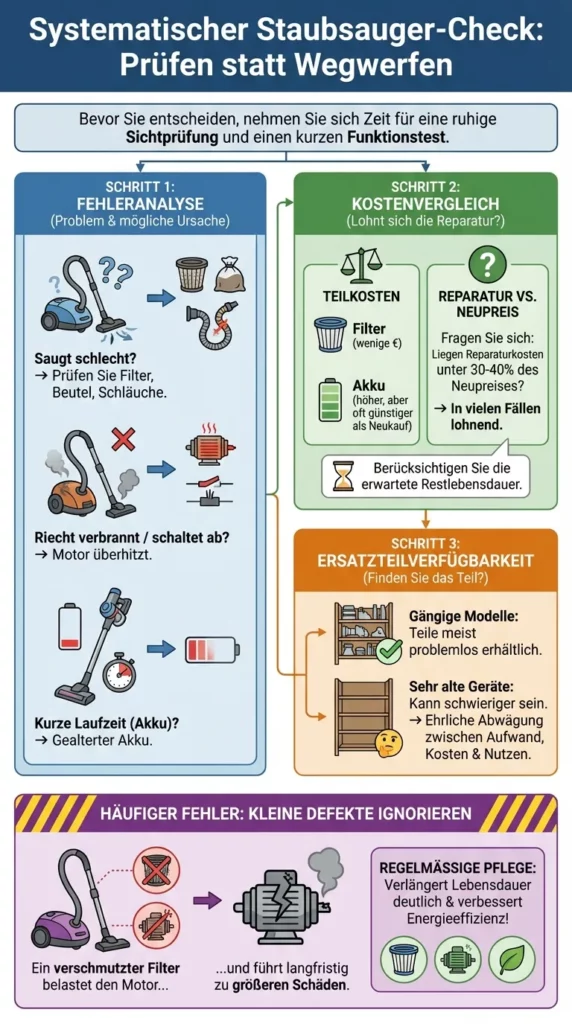 Systematischer Staubsauger-Check: Prüfen statt Wegwerfen

Bevor Sie entscheiden, nehmen Sie sich Zeit für eine ruhige Sichtprüfung und einen kurzen Funktionstest.

SCHRITT 1: FEHLERANALYSE
(Problem & mögliche Ursache)

Saugt schlecht?
→ Prüfen Sie Filter, Beutel, Schläuche.

Riecht verbrannt / schaltet ab?
→ Motor überhitzt.

Kurze Laufzeit (Akku)?
→ Gealterter Akku.

SCHRITT 2: KOSTENVERGLEICH
(Lohnt sich die Reparatur?)

TEILKOSTEN
Filter (wenige €)
Akku (höher, aber oft günstiger als Neukauf)

REPARATUR VS. NEUPREIS
Fragen Sie sich: Liegen Reparaturkosten unter 30-40% des Neupreises?
→ In vielen Fällen lohnend.

Berücksichtigen Sie die erwartete Restlebensdauer.

SCHRITT 3: ERSATZTEILVERFÜGBARKEIT
(Finden Sie das Teil?)

Gängige Modelle: Teile meist problemlos erhältlich.

Sehr alte Geräte: Kann schwieriger sein.
→ Ehrliche Abwägung zwischen Aufwand, Kosten & Nutzen.

HÄUFIGER FEHLER: KLEINE DEFEKTE IGNORIEREN

Ein verschmutzter Filter belastet den Motor...

...und führt langfristig zu größeren Schäden.

REGELMÄSSIGE PFLEGE: Verlängert Lebensdauer deutlich & verbessert Energieeffizienz!